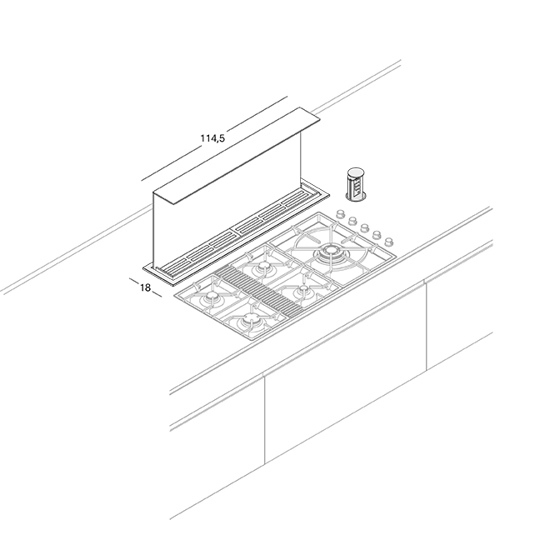 114,5

18